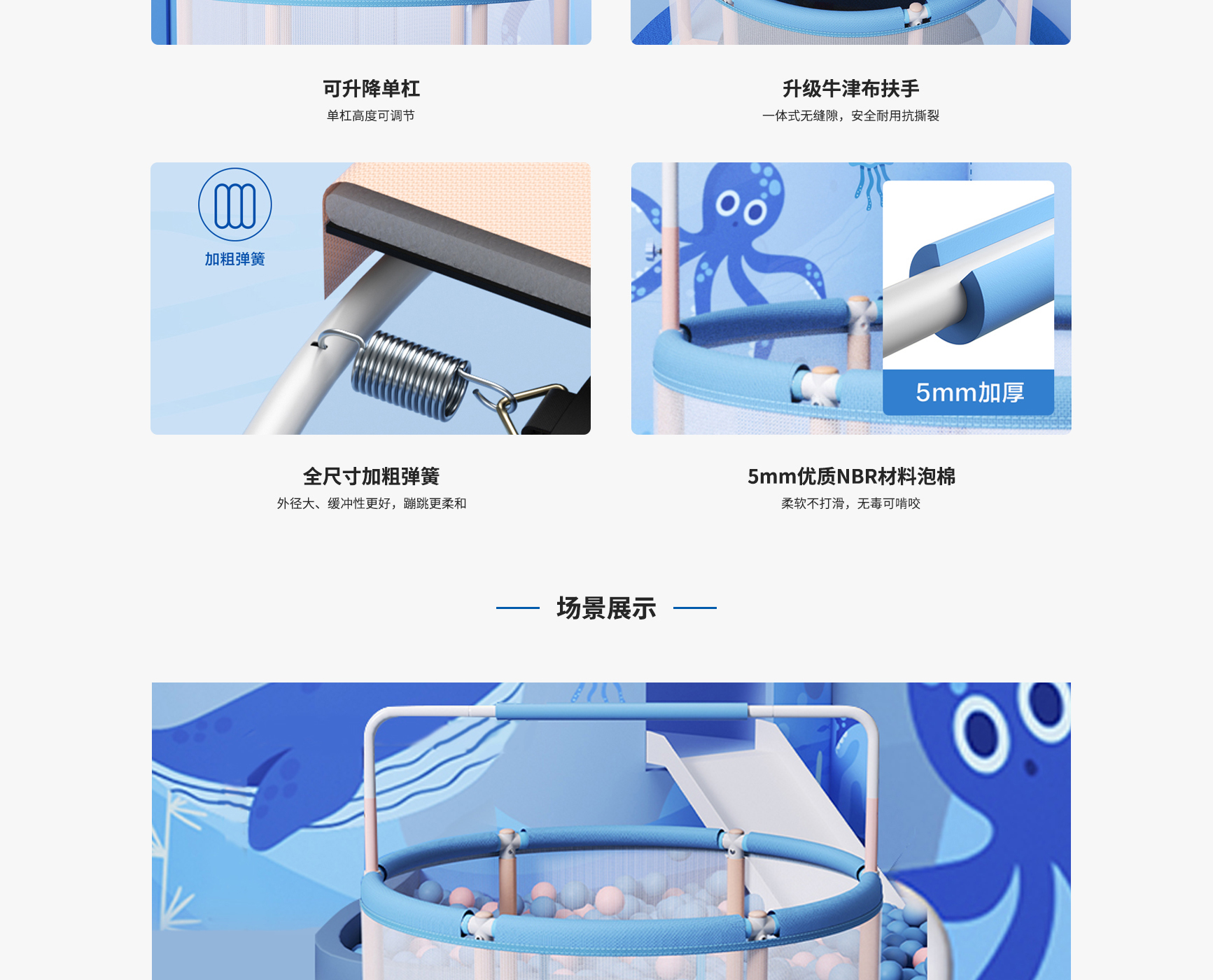 可升降单杠
单杠高度可调节

升级牛津布扶手
一体式无缝隙，安全耐用抗撕裂

加粗弹簧

5mm加厚

全尺寸加粗弹簧
外径大、缓冲性更好，蹦跳更柔和

5mm优质NBR材料泡棉
柔软不打滑，无毒可啃咬

场景展示